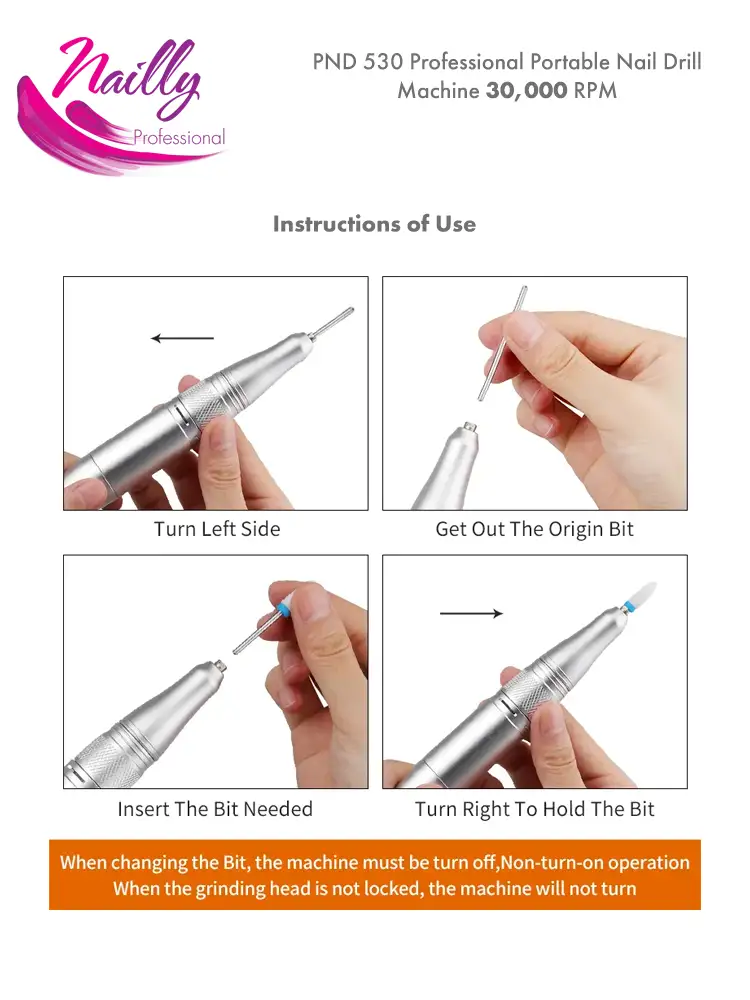 Nailly
Professional

PND 530 Professional Portable Nail Drill Machine 30,000 RPM

Instructions of Use

Turn Left Side

Get Out The Origin Bit

Insert The Bit Needed

Turn Right To Hold The Bit

When changing the Bit, the machine must be turn off,Non-turn-on operation
When the grinding head is not locked, the machine will not turn